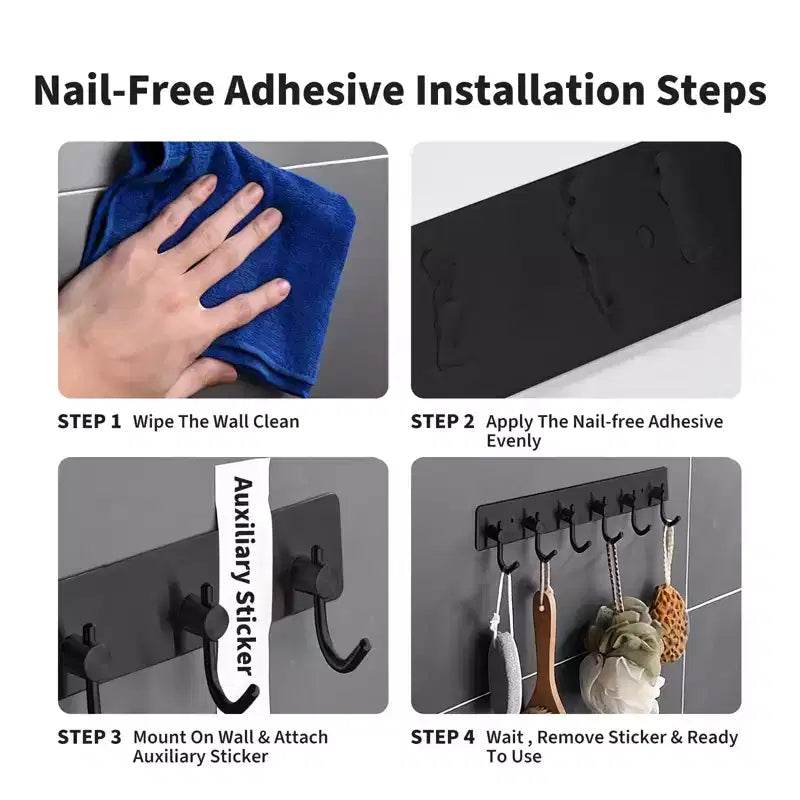 Nail-Free Adhesive Installation Steps

STEP 1 Wipe The Wall Clean

STEP 2 Apply The Nail-free Adhesive Evenly

Auxiliary Sticker

STEP 3 Mount On Wall & Attach Auxiliary Sticker

STEP 4 Wait , Remove Sticker & Ready To Use